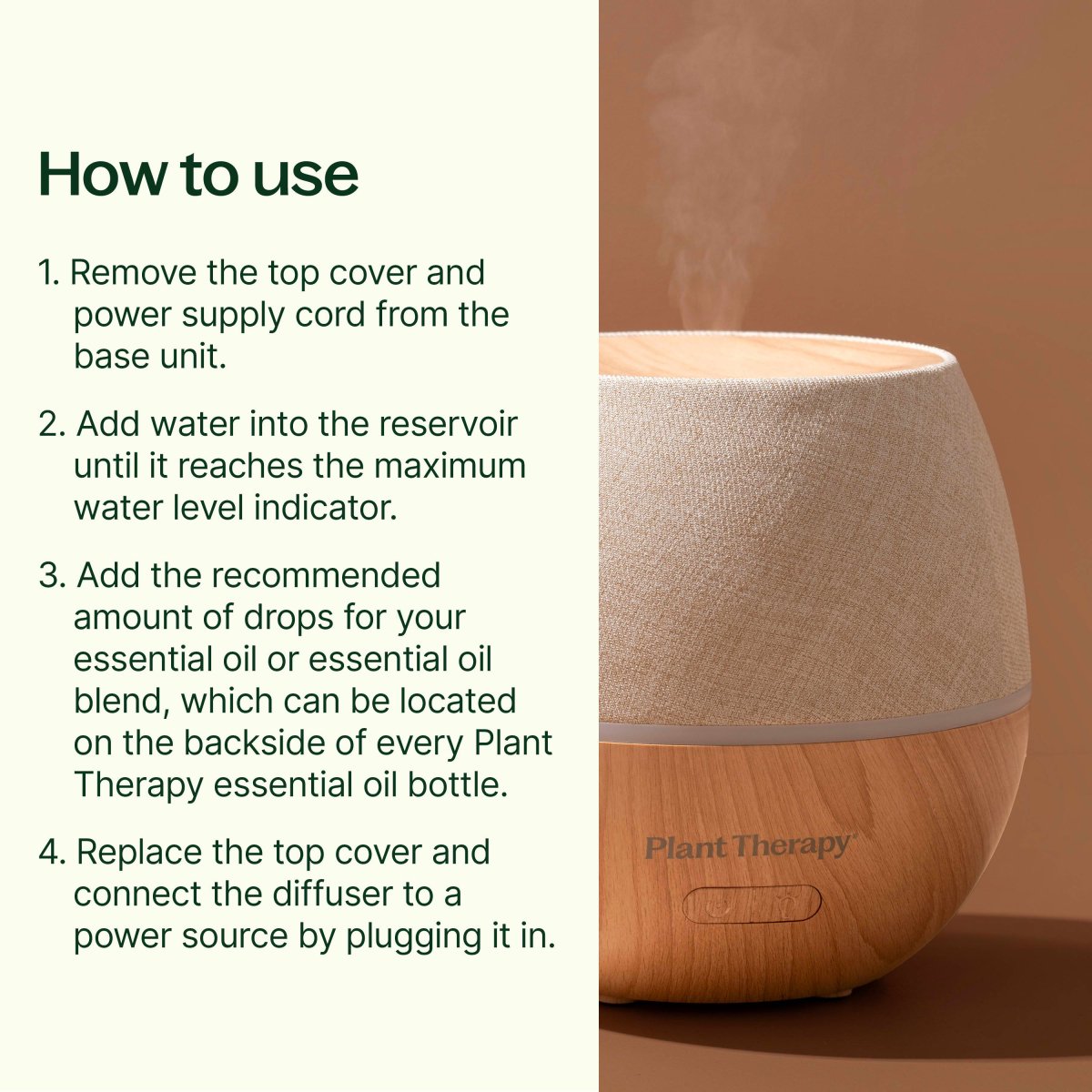 How to use

1. Remove the top cover and power supply cord from the base unit.

2. Add water into the reservoir until it reaches the maximum water level indicator.

3. Add the recommended amount of drops for your essential oil or essential oil blend, which can be located on the backside of every Plant Therapy essential oil bottle.

4. Replace the top cover and connect the diffuser to a power source by plugging it in.

Plant Therapy®