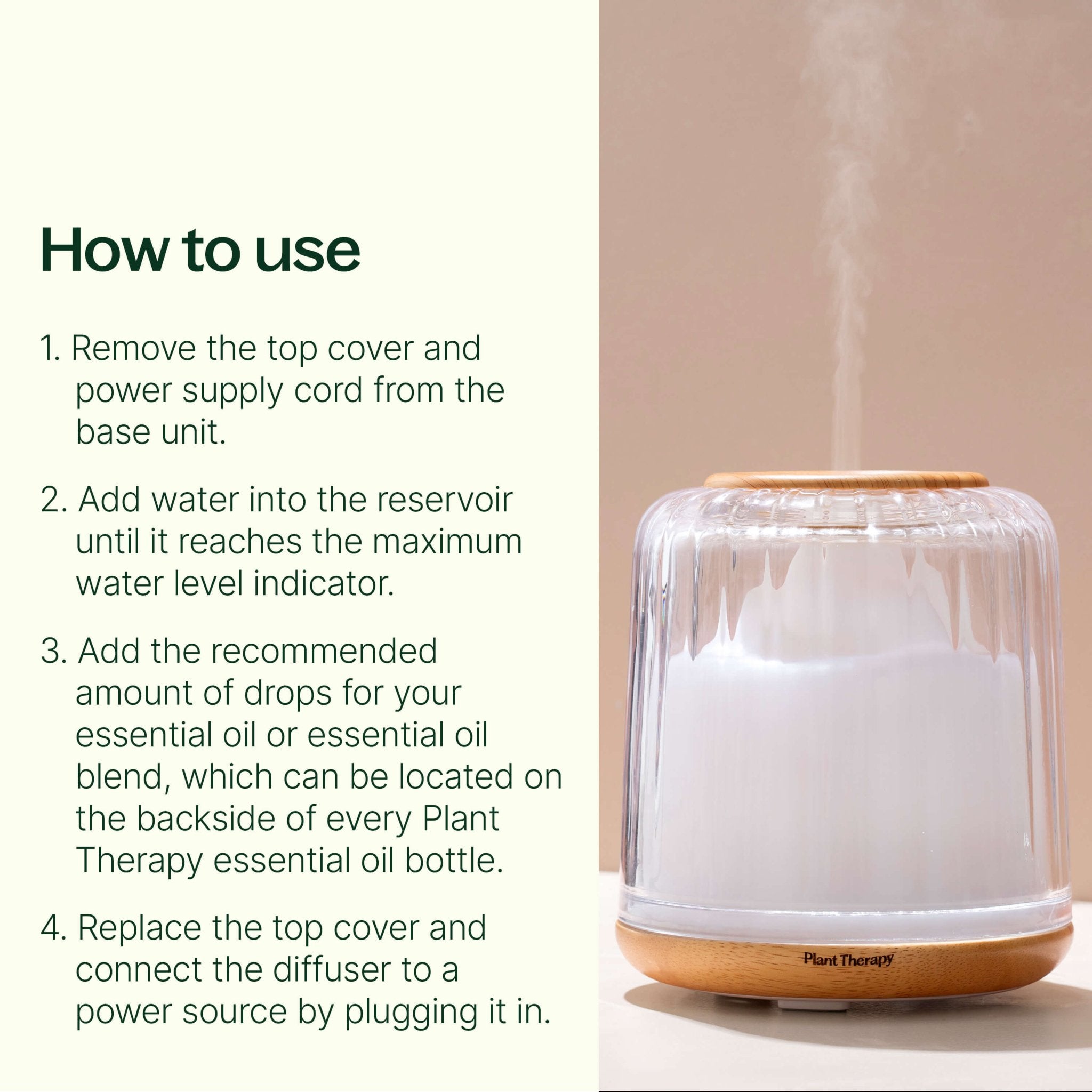 How to use

1. Remove the top cover and power supply cord from the base unit.

2. Add water into the reservoir until it reaches the maximum water level indicator.

3. Add the recommended amount of drops for your essential oil or essential oil blend, which can be located on the backside of every Plant Therapy essential oil bottle.

4. Replace the top cover and connect the diffuser to a power source by plugging it in.

Plant Therapy